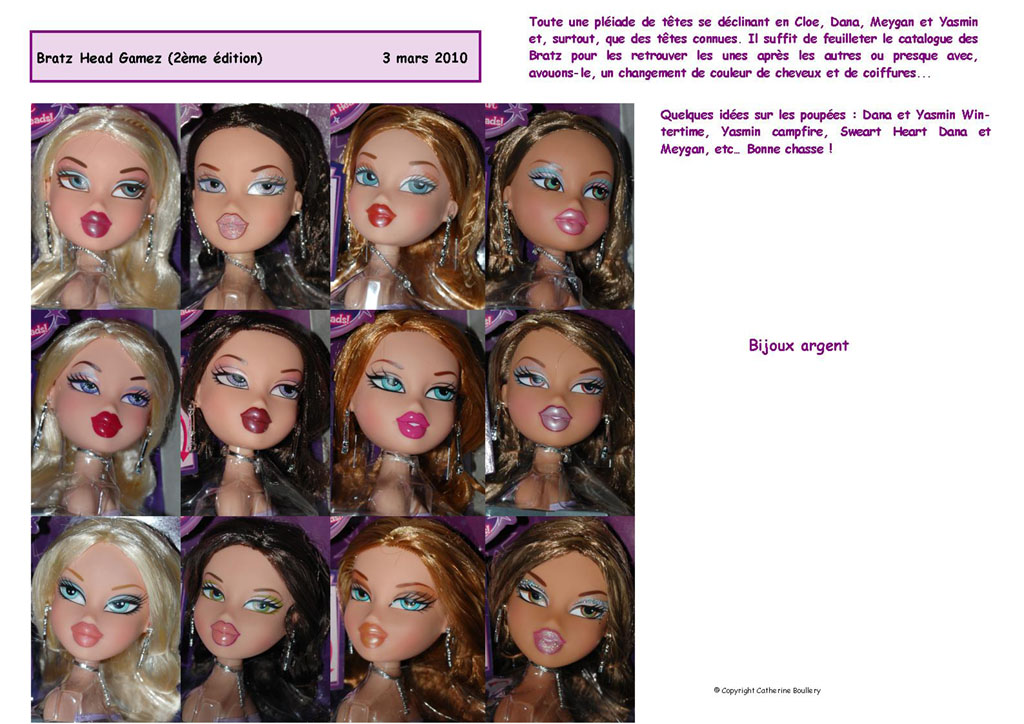 Bratz Head Gamez (2ème édition)

3 mars 2010

Toute une pléiade de têtes se déclinant en Cloe, Dana, Meygan et Yasmin et, surtout, que des têtes connues. Il suffit de feuilleter le catalogue des Bratz pour les retrouver les unes après les autres ou presque avec, avouons-le, un changement de couleur de cheveux et de coiffures...

Quelques idées sur les poupées : Dana et Yasmin Wintertime, Yasmin campfire, Sweart Heart Dana et Meygan, etc… Bonne chasse !

Bijoux argent

© Copyright Catherine Boullery